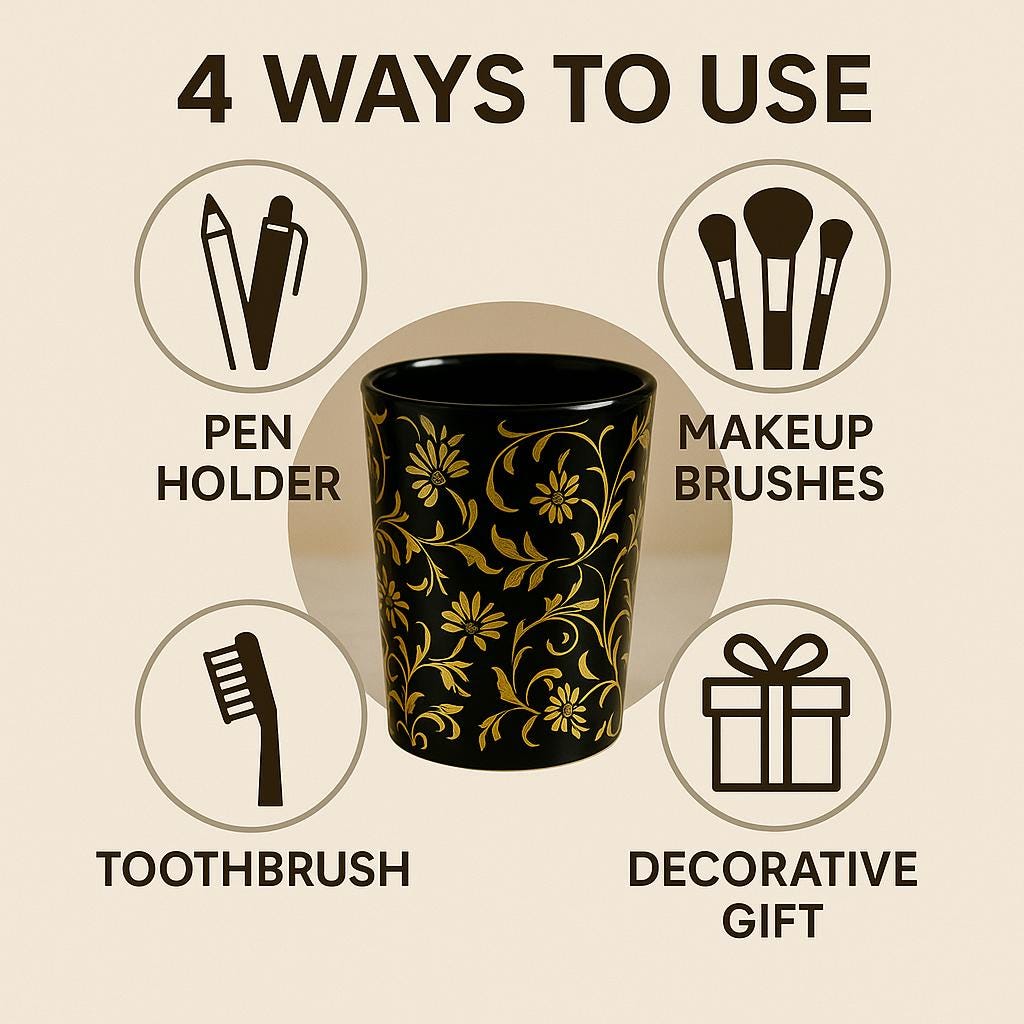 4 WAYS TO USE

PEN HOLDER

MAKEUP BRUSHES

TOOTHBRUSH

DECORATIVE GIFT