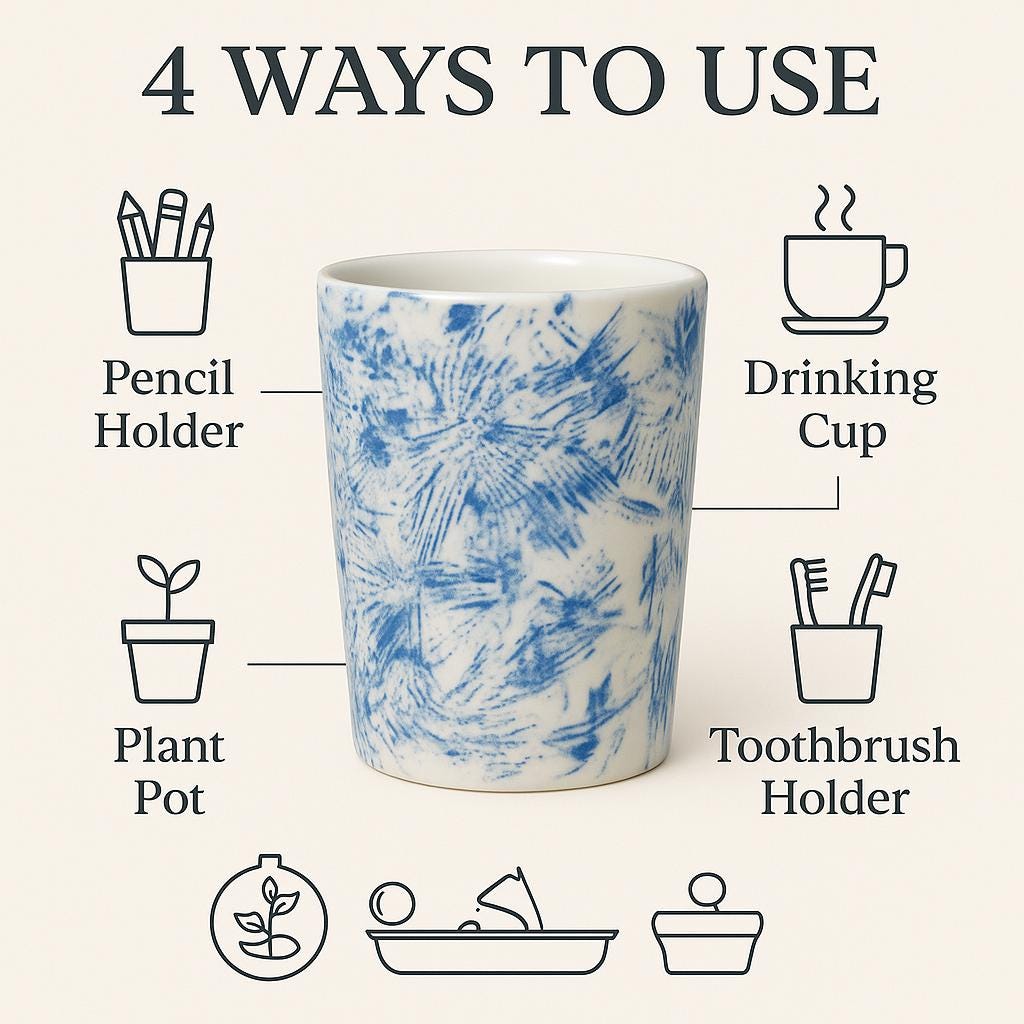 4 WAYS TO USE

Pencil Holder

Drinking Cup

Plant Pot

Toothbrush Holder